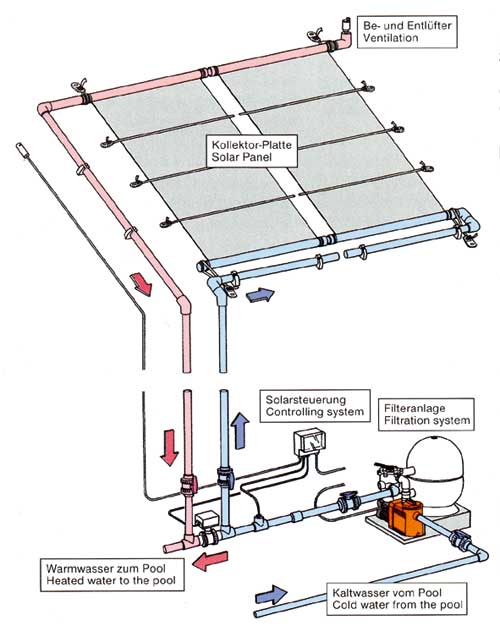 Be- und Entlüfter
Ventilation

Kollektor-Platte
Solar Panel

Solarsteuerung
Controlling system

Filteranlage
Filtration system

Warmwasser zum Pool
Heated water to the pool

Kaltwasser vom Pool
Cold water from the pool